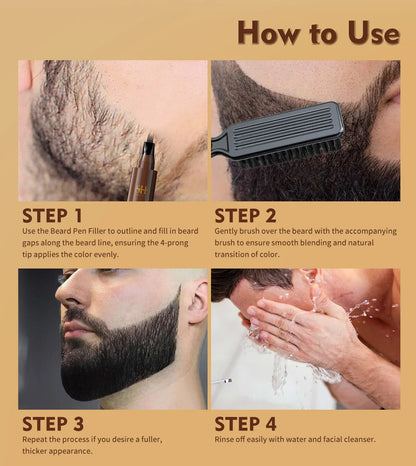 How to Use

STEP 1
Use the Beard Pen Filler to outline and fill in beard gaps along the beard line, ensuring the 4-prong tip applies the color evenly.

STEP 2
Gently brush over the beard with the accompanying brush to ensure smooth blending and natural transition of color.

STEP 3
Repeat the process if you desire a fuller, thicker appearance.

STEP 4
Rinse off easily with water and facial cleanser.